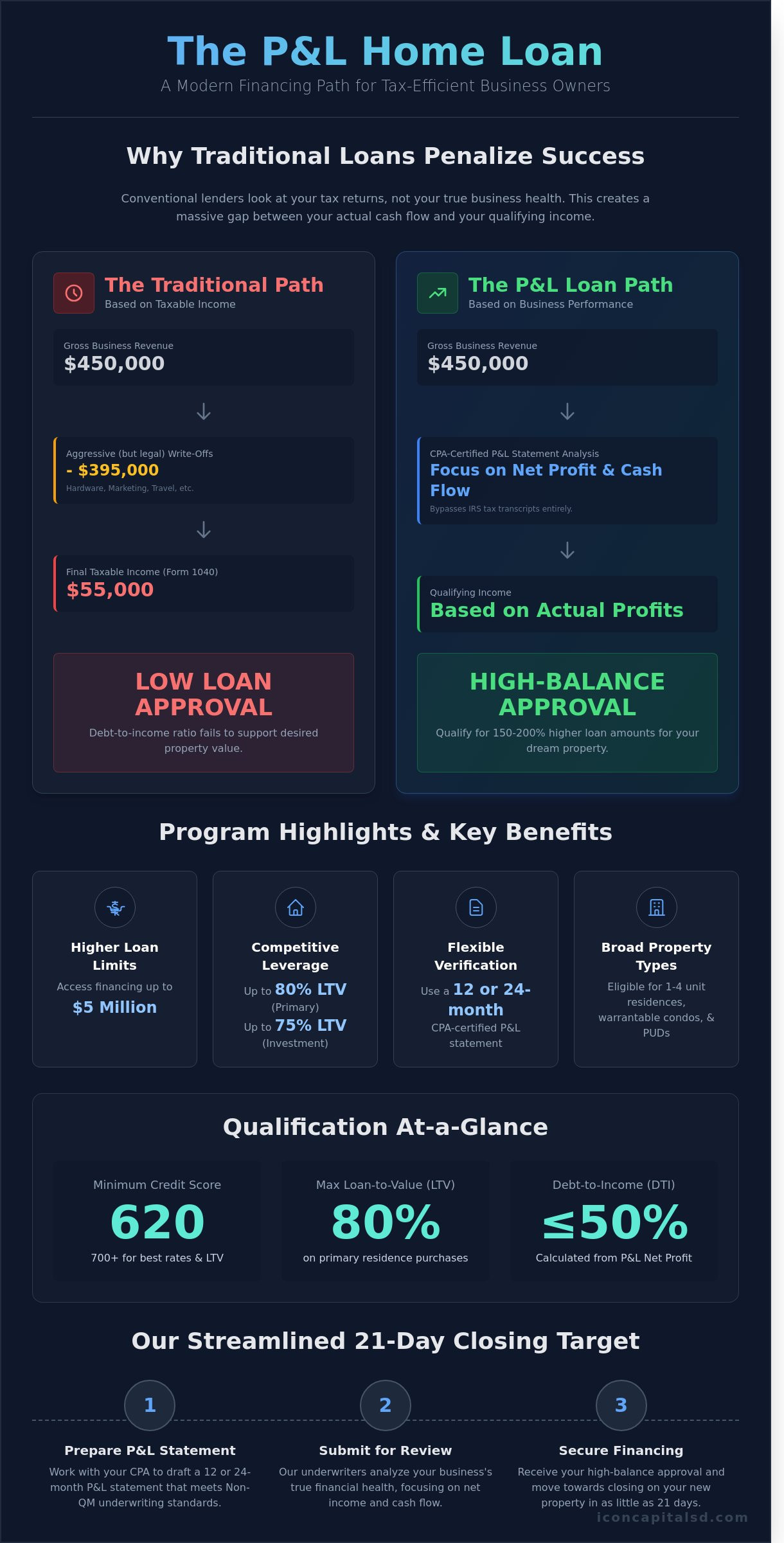 The P&L Home Loan

A Modern Financing Path for Tax-Efficient Business Owners

Why Traditional Loans Penalize Success

Conventional lenders look at your tax returns, not your true business health. This creates a massive gap between your actual cash flow and your qualifying income.

The Traditional Path
Based on Taxable Income

Gross Business Revenue
$450,000

Aggressive (but legal) Write-Offs
- $395,000
Hardware, Marketing, Travel, etc.

Final Taxable Income (Form 1040)
$55,000

LOW LOAN APPROVAL
Debt-to-income ratio fails to support desired property value.

The P&L Loan Path
Based on Business Performance

Gross Business Revenue
$450,000

CPA-Certified P&L Statement Analysis
Focus on Net Profit & Cash Flow
Bypasses IRS tax transcripts entirely.

Qualifying Income
Based on Actual Profits

HIGH-BALANCE APPROVAL
Qualify for 150-200% higher loan amounts for your dream property.

Program Highlights & Key Benefits

Higher Loan Limits
Access financing up to
$5 Million

Competitive Leverage
Up to 80% LTV
(Primary)
Up to 75% LTV
(Investment)

Flexible Verification
Use a 12 or 24-month
CPA-certified P&L statement

Broad Property Types
Eligible for 1-4 unit residences, warrantable condos, & PUDs

Qualification At-a-Glance

Minimum Credit Score
620
700+ for best rates & LTV

Max Loan-to-Value (LTV)
80%
on primary residence purchases

Debt-to-Income (DTI)
≤50%
Calculated from P&L Net Profit

Our Streamlined 21-Day Closing Target

1
Prepare P&L Statement
Work with your CPA to draft a 12 or 24-month P&L statement that meets Non-QM underwriting standards.

2
Submit for Review
Our underwriters analyze your business's true financial health, focusing on net income and cash flow.

3
Secure Financing
Receive your high-balance approval and move towards closing on your new property in as little as 21 days.

iconcapitalsd.com